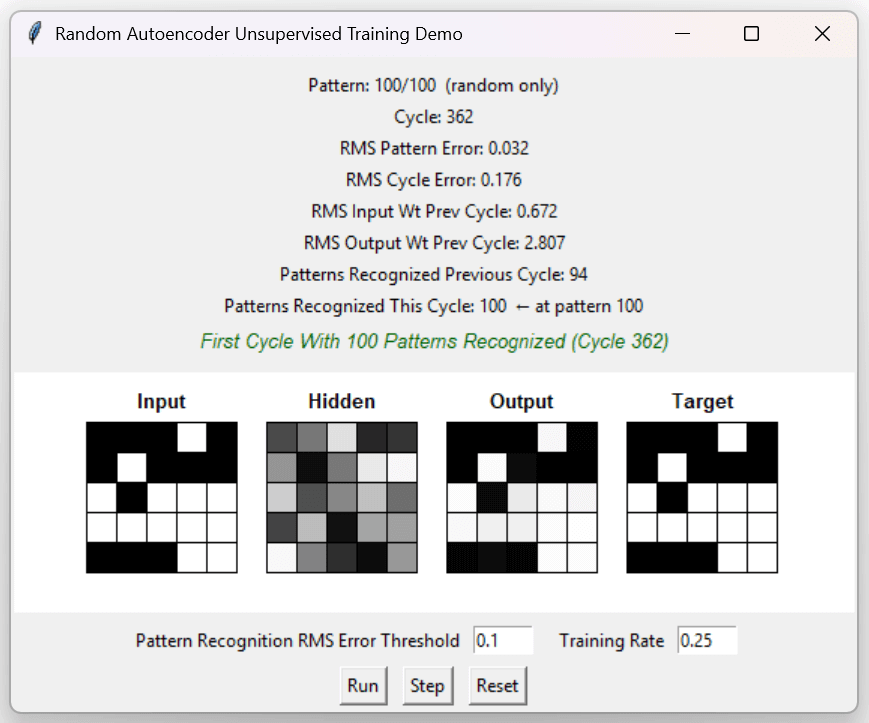 Random Autoencoder Unsupervised Training Demo

Pattern: 100/100 (random only)

Cycle: 362

RMS Pattern Error: 0.032

RMS Cycle Error: 0.176

RMS Input Wt Prev Cycle: 0.672

RMS Output Wt Prev Cycle: 2.807

Patterns Recognized Previous Cycle: 94

Patterns Recognized This Cycle: 100 ← at pattern 100

First Cycle With 100 Patterns Recognized (Cycle 362)

Input

Hidden

Output

Target

Pattern Recognition RMS Error Threshold 0.1

Training Rate 0.25

Run

Step

Reset