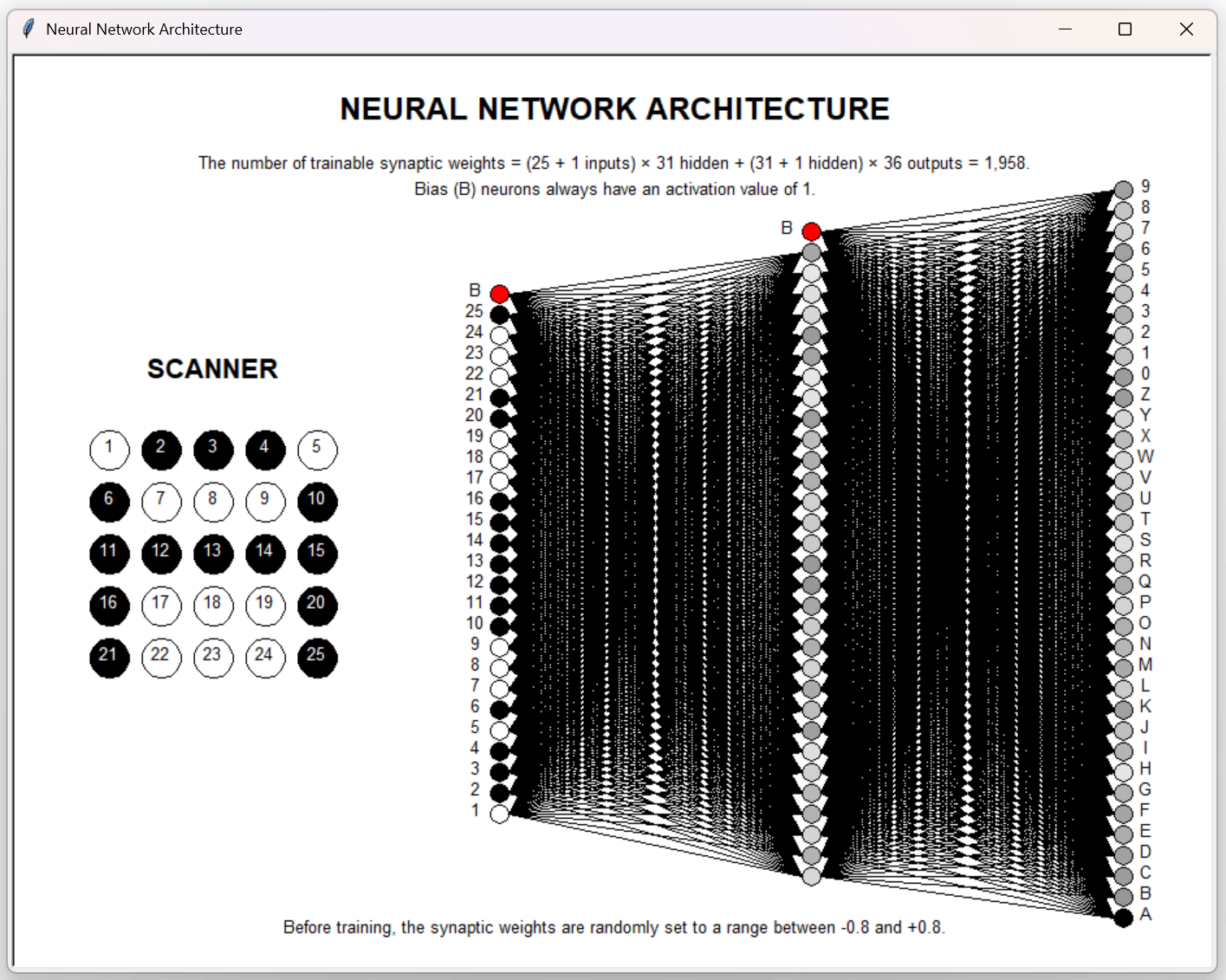 Neural Network Architecture

NEURAL NETWORK ARCHITECTURE

The number of trainable synaptic weights = (25 + 1 inputs) × 31 hidden + (31 + 1 hidden) × 36 outputs = 1,958.
Bias (B) neurons always have an activation value of 1.

SCANNER

1 2 3 4 5
6 7 8 9 10
11 12 13 14 15
16 17 18 19 20
21 22 23 24 25

B
25
24
23
22
21
20
19
18
17
16
15
14
13
12
11
10
9
8
7
6
5
4
3
2
1

B

9
8
7
6
5
4
3
2
1
0
Z
Y
X
W
V
U
T
S
R
Q
P
O
N
M
L
K
J
I
H
G
F
E
D
C
B
A

Before training, the synaptic weights are randomly set to a range between -0.8 and +0.8.